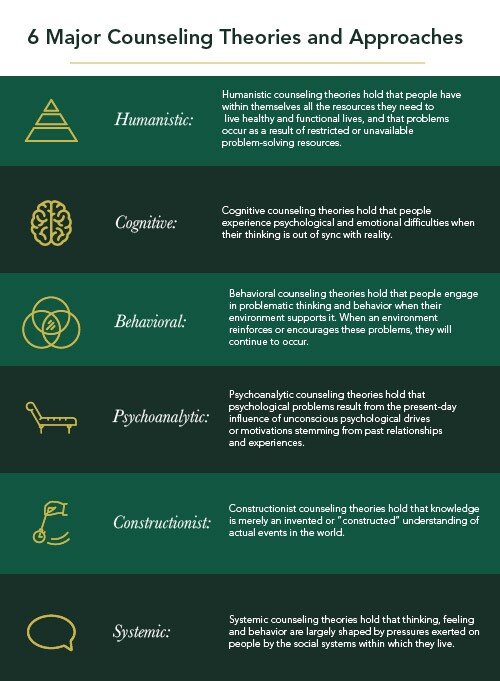 6 Major Counseling Theories and Approaches

Humanistic:

Humanistic counseling theories hold that people have within themselves all the resources they need to live healthy and functional lives, and that problems occur as a result of restricted or unavailable problem-solving resources.

Cognitive:

Cognitive counseling theories hold that people experience psychological and emotional difficulties when their thinking is out of sync with reality.

Behavioral:

Behavioral counseling theories hold that people engage in problematic thinking and behavior when their environment supports it. When an environment reinforces or encourages these problems, they will continue to occur.

Psychoanalytic:

Psychoanalytic counseling theories hold that psychological problems result from the present-day influence of unconscious psychological drives or motivations stemming from past relationships and experiences.

Constructionist:

Constructionist counseling theories hold that knowledge is merely an invented or "constructed" understanding of actual events in the world.

Systemic:

Systemic counseling theories hold that thinking, feeling and behavior are largely shaped by pressures exerted on people by the social systems within which they live.