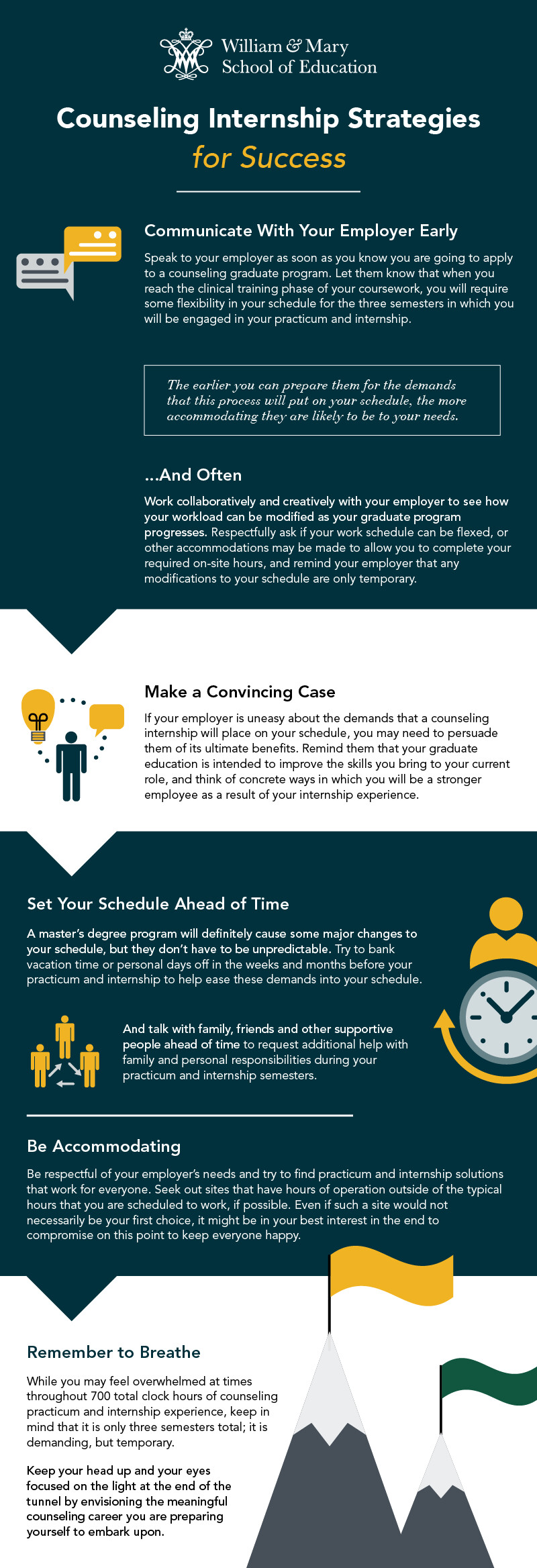 William & Mary
School of Education

Counseling Internship Strategies
for Success

Communicate With Your Employer Early

Speak to your employer as soon as you know you are going to apply to a counseling graduate program. Let them know that when you reach the clinical training phase of your coursework, you will require some flexibility in your schedule for the three semesters in which you will be engaged in your practicum and internship.

The earlier you can prepare them for the demands that this process will put on your schedule, the more accommodating they are likely to be to your needs.

...And Often

Work collaboratively and creatively with your employer to see how your workload can be modified as your graduate program progresses. Respectfully ask if your work schedule can be flexed, or other accommodations may be made to allow you to complete your required on-site hours, and remind your employer that any modifications to your schedule are only temporary.

Make a Convincing Case

If your employer is uneasy about the demands that a counseling internship will place on your schedule, you may need to persuade them of its ultimate benefits. Remind them that your graduate education is intended to improve the skills you bring to your current role, and think of concrete ways in which you will be a stronger employee as a result of your internship experience.

Set Your Schedule Ahead of Time

A master's degree program will definitely cause some major changes to your schedule, but they don't have to be unpredictable. Try to bank vacation time or personal days off in the weeks and months before your practicum and internship to help ease these demands into your schedule.

And talk with family, friends and other supportive people ahead of time to request additional help with family and personal responsibilities during your practicum and internship semesters.

Be Accommodating

Be respectful of your employer's needs and try to find practicum and internship solutions that work for everyone. Seek out sites that have hours of operation outside of the typical hours that you are scheduled to work, if possible. Even if such a site would not necessarily be your first choice, it might be in your best interest in the end to compromise on this point to keep everyone happy.

Remember to Breathe

While you may feel overwhelmed at times throughout 700 total clock hours of counseling practicum and internship experience, keep in mind that it is only three semesters total; it is demanding, but temporary.

Keep your head up and your eyes focused on the light at the end of the tunnel by envisioning the meaningful counseling career you are preparing yourself to embark upon.